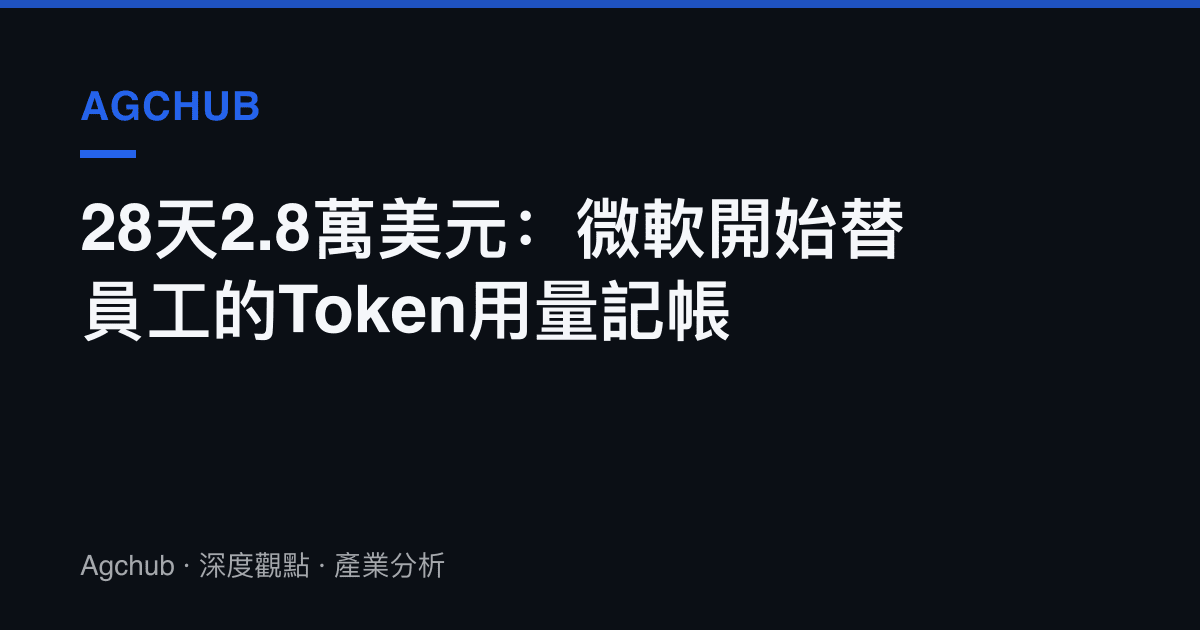 AGCHUB

28天2.8萬美元：微軟開始替員工的Token用量記帳

Agchub · 深度觀點 · 產業分析